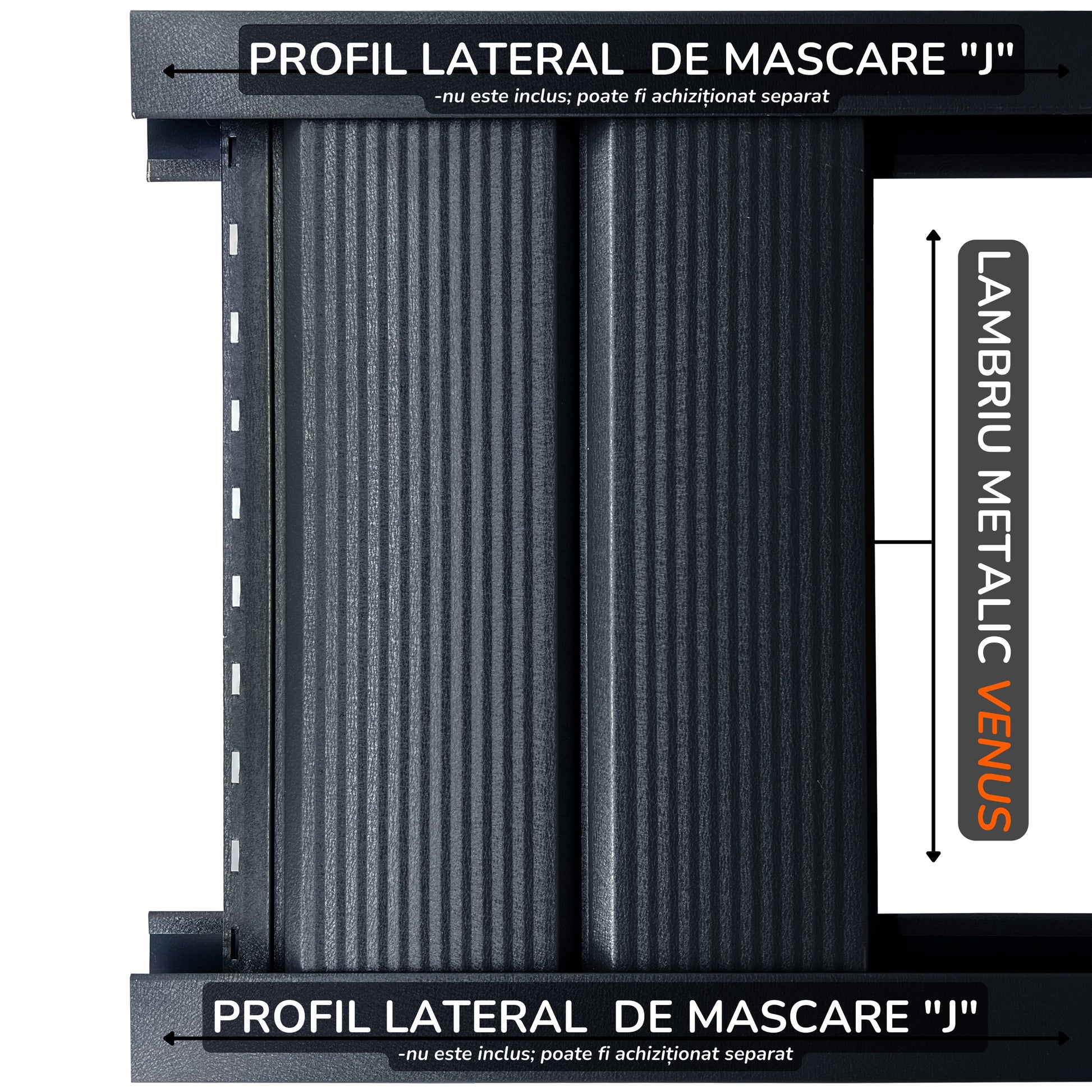 PROFIL LATERAL DE MASCARE "J"
-nu este inclus; poate fi achiziționat separat

LAMBRIU METALIC VENUS

PROFIL LATERAL DE MASCARE "J"
-nu este inclus; poate fi achiziționat separat