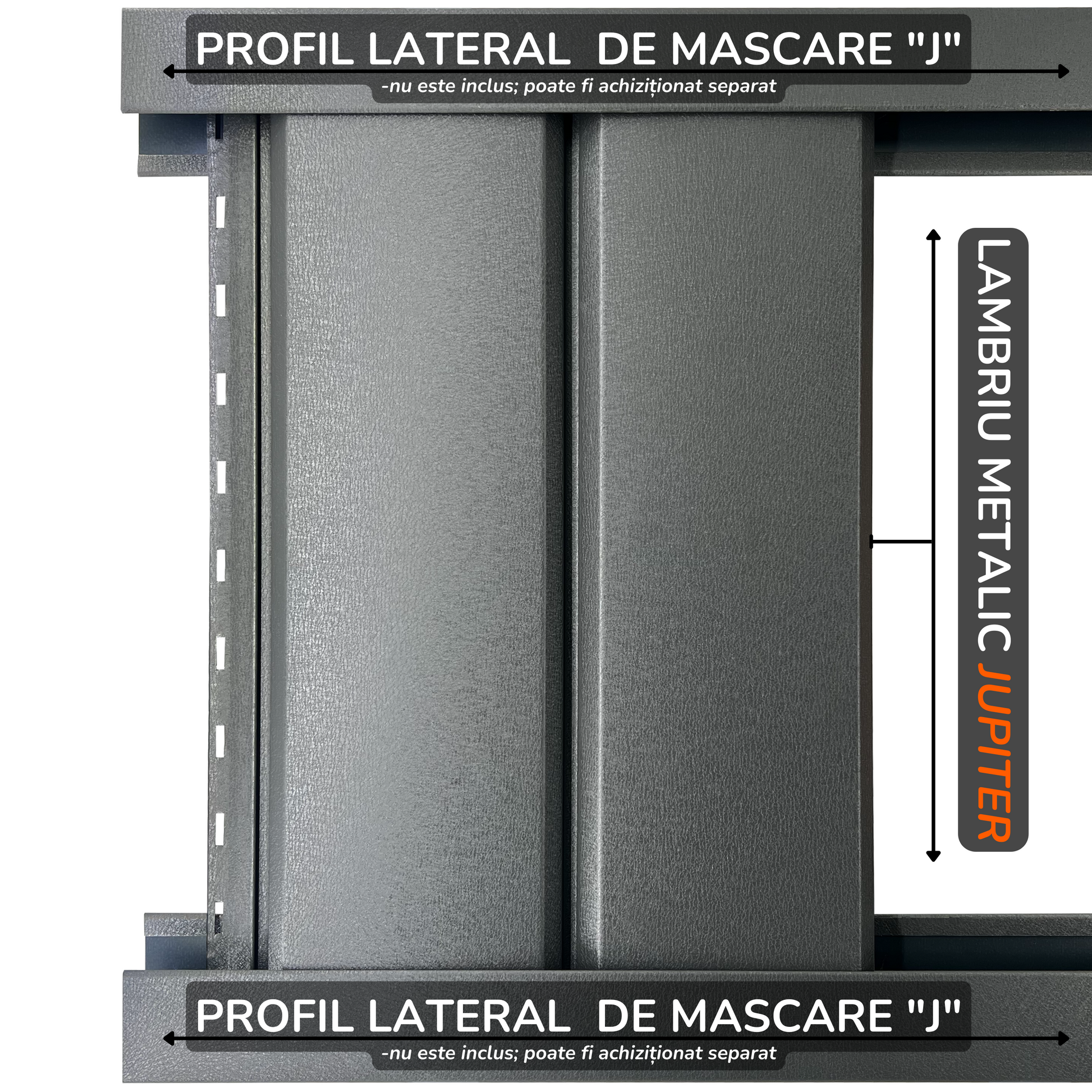 PROFIL LATERAL DE MASCARE "J"
-nu este inclus; poate fi achiziționat separat

LAMBRIU METALIC JUPITER

PROFIL LATERAL DE MASCARE "J"
-nu este inclus; poate fi achiziționat separat