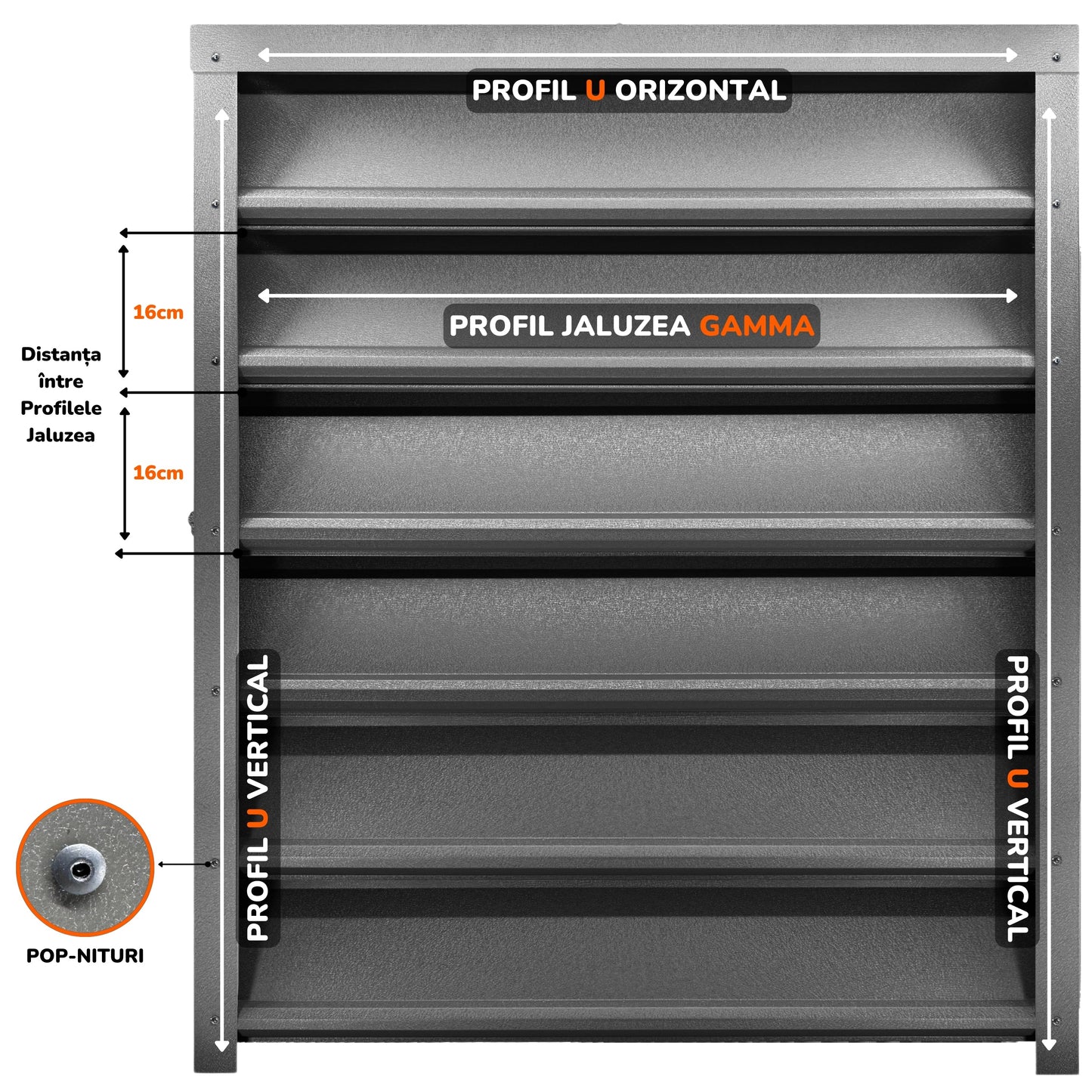 PROFIL U ORIZONTAL

16cm

PROFIL JALUZEA GAMMA

Distanța între Profilele Jaluzea

16cm

PROFIL U VERTICAL

PROFIL U VERTICAL

POP-NITURI